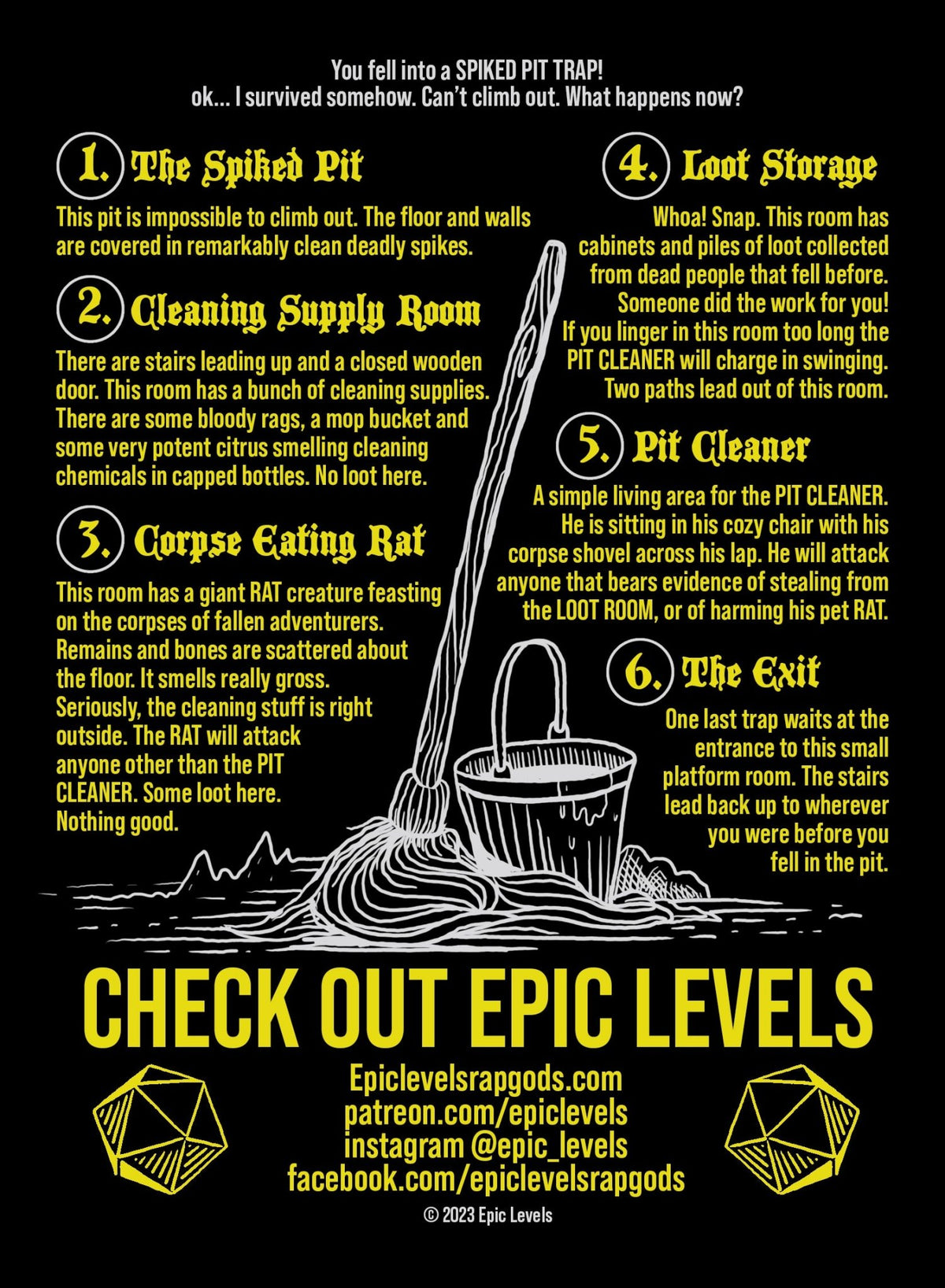 You fell into a SPIKED PIT TRAP!
ok... I survived somehow. Can't climb out. What happens now?

1. The Spiked Pit

This pit is impossible to climb out. The floor and walls are covered in remarkably clean deadly spikes.

2. Cleaning Supply Room

There are stairs leading up and a closed wooden door. This room has a bunch of cleaning supplies. There are some bloody rags, a mop bucket and some very potent citrus smelling cleaning chemicals in capped bottles. No loot here.

3. Corpse Eating Rat

This room has a giant RAT creature feasting on the corpses of fallen adventurers. Remains and bones are scattered about the floor. It smells really gross. Seriously, the cleaning stuff is right outside. The RAT will attack anyone other than the PIT CLEANER. Some loot here. Nothing good.

4. Loot Storage

Whoa! Snap. This room has cabinets and piles of loot collected from dead people that fell before. Someone did the work for you! If you linger in this room too long the PIT CLEANER will charge in swinging. Two paths lead out of this room.

5. Pit Cleaner

A simple living area for the PIT CLEANER. He is sitting in his cozy chair with his corpse shovel across his lap. He will attack anyone that bears evidence of stealing from the LOOT ROOM, or of harming his pet RAT.

6. The Exit

One last trap waits at the entrance to this small platform room. The stairs lead back up to wherever you were before you fell in the pit.

CHECK OUT EPIC LEVELS

Epiclevelsrapgods.com
patreon.com/epiclevels
instagram @epic_levels
facebook.com/epiclevelsrapgods

© 2023 Epic Levels