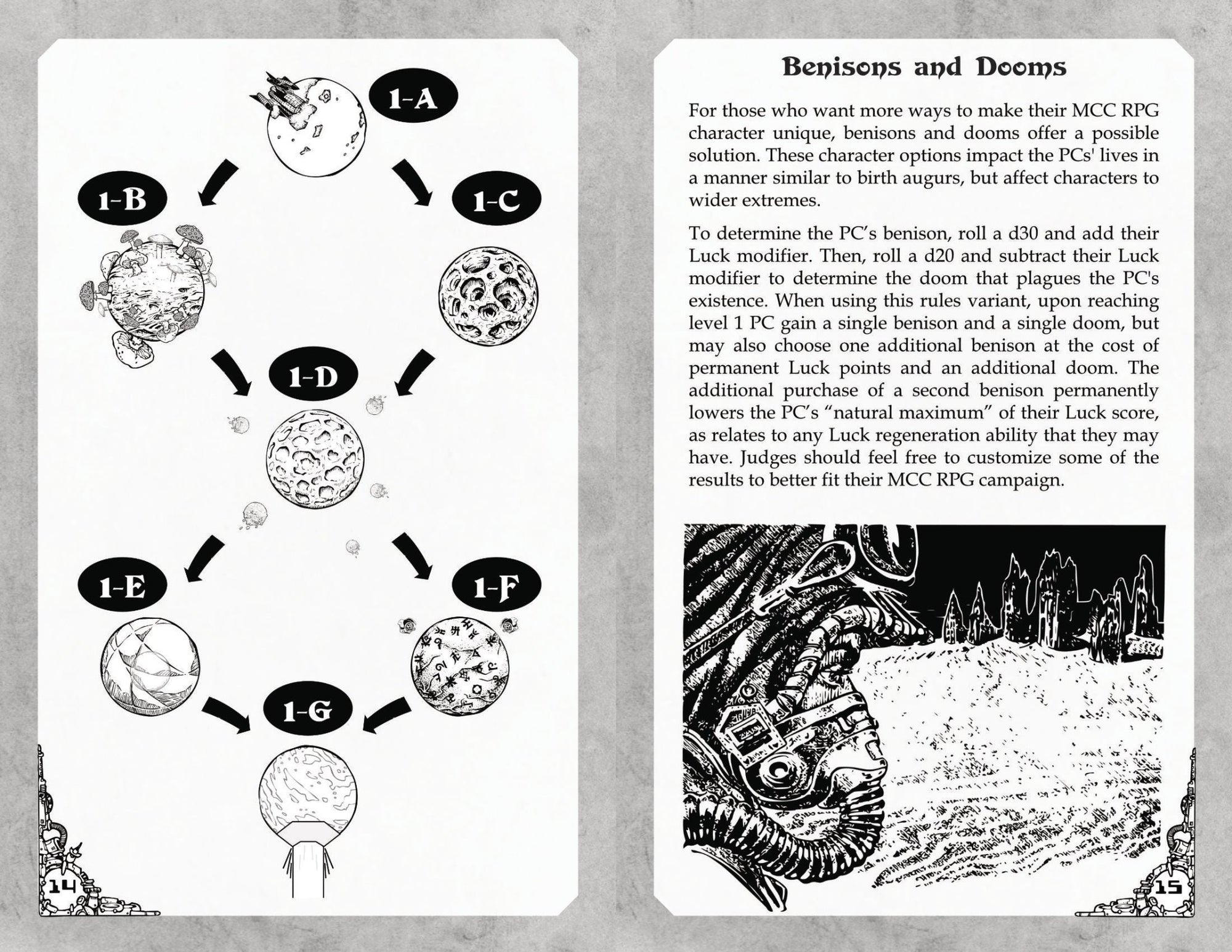 1-A

1-B

1-C

1-D

1-E

1-F

1-G

14

Benisons and Dooms

For those who want more ways to make their MCC RPG character unique, benisons and dooms offer a possible solution. These character options impact the PCs' lives in a manner similar to birth augurs, but affect characters to wider extremes.

To determine the PC's benison, roll a d30 and add their Luck modifier. Then, roll a d20 and subtract their Luck modifier to determine the doom that plagues the PC's existence. When using this rules variant, upon reaching level 1 PC gain a single benison and a single doom, but may also choose one additional benison at the cost of permanent Luck points and an additional doom. The additional purchase of a second benison permanently lowers the PC's "natural maximum" of their Luck score, as relates to any Luck regeneration ability that they may have. Judges should feel free to customize some of the results to better fit their MCC RPG campaign.

15