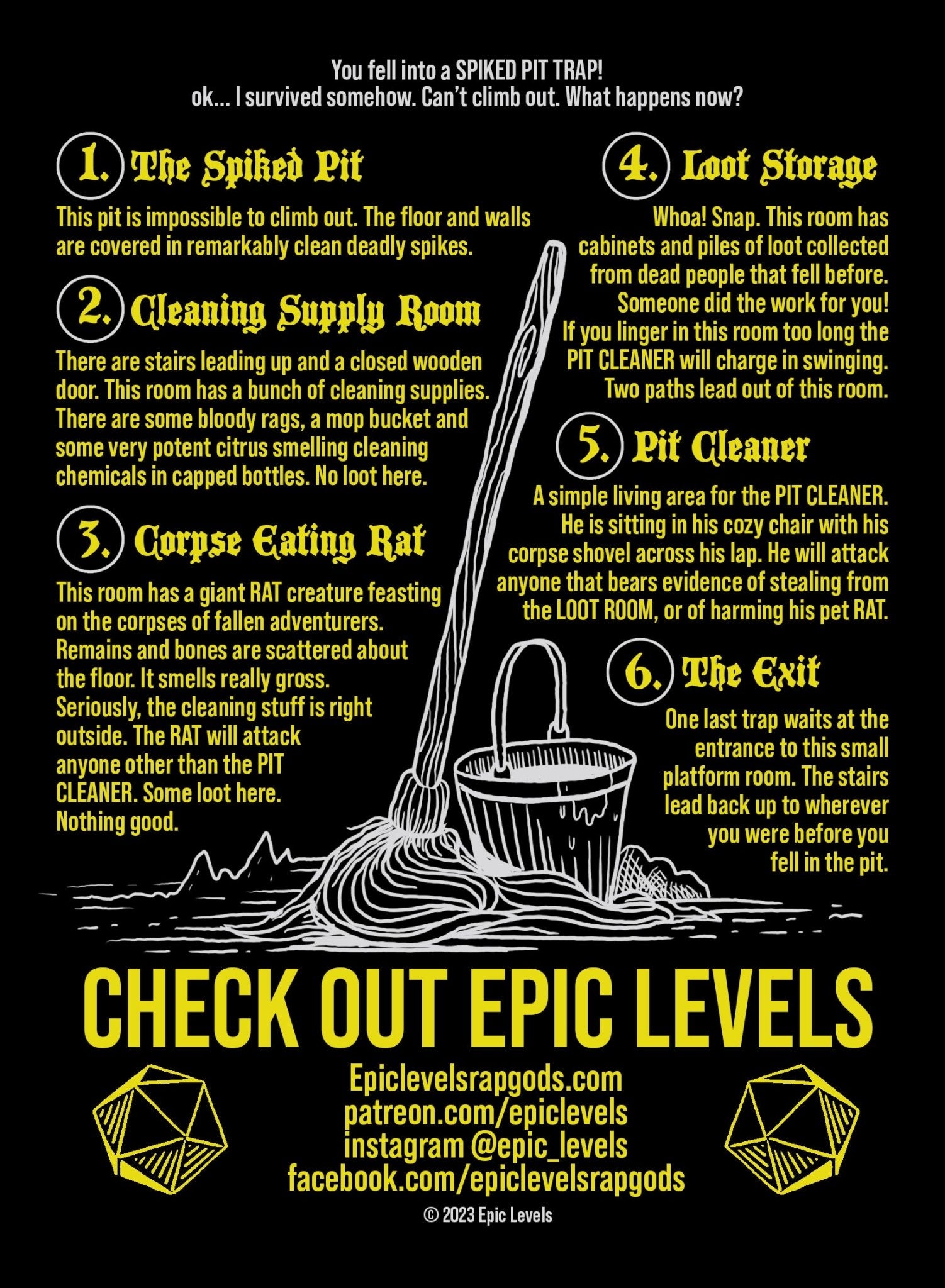 You fell into a SPIKED PIT TRAP!
ok... I survived somehow. Can't climb out. What happens now?

1. The Spiked Pit

This pit is impossible to climb out. The floor and walls are covered in remarkably clean deadly spikes.

2. Cleaning Supply Room

There are stairs leading up and a closed wooden door. This room has a bunch of cleaning supplies. There are some bloody rags, a mop bucket and some very potent citrus smelling cleaning chemicals in capped bottles. No loot here.

3. Corpse Eating Rat

This room has a giant RAT creature feasting on the corpses of fallen adventurers. Remains and bones are scattered about the floor. It smells really gross. Seriously, the cleaning stuff is right outside. The RAT will attack anyone other than the PIT CLEANER. Some loot here. Nothing good.

4. Loot Storage

Whoa! Snap. This room has cabinets and piles of loot collected from dead people that fell before. Someone did the work for you! If you linger in this room too long the PIT CLEANER will charge in swinging. Two paths lead out of this room.

5. Pit Cleaner

A simple living area for the PIT CLEANER. He is sitting in his cozy chair with his corpse shovel across his lap. He will attack anyone that bears evidence of stealing from the LOOT ROOM, or of harming his pet RAT.

6. The Exit

One last trap waits at the entrance to this small platform room. The stairs lead back up to wherever you were before you fell in the pit.

CHECK OUT EPIC LEVELS

Epiclevelsrapgods.com
patreon.com/epiclevels
instagram @epic_levels
facebook.com/epiclevelsrapgods

© 2023 Epic Levels